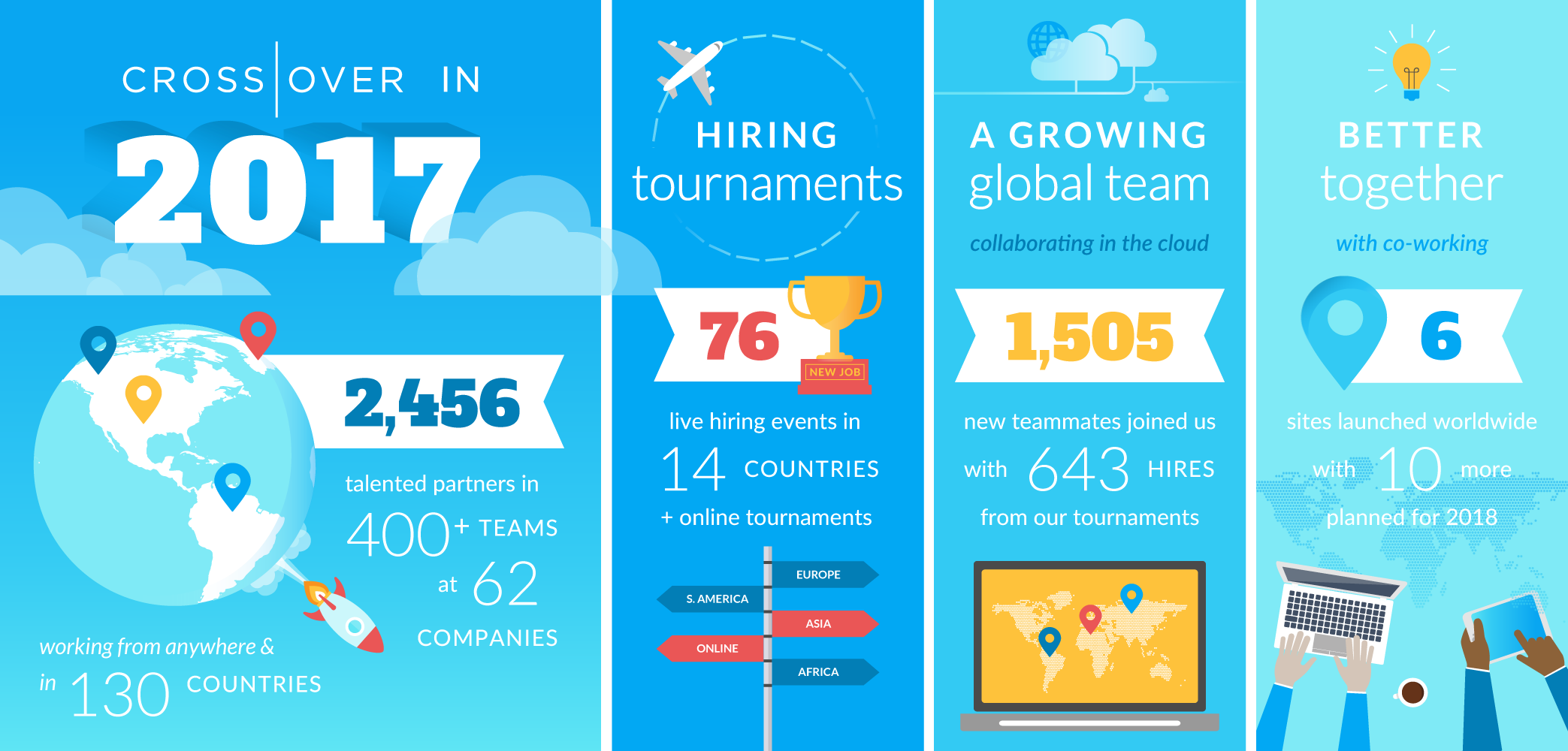 CROSS|OVER IN

2017

2,456

talented partners in

400+ TEAMS

at 62

COMPANIES

working from anywhere &

in 130 COUNTRIES

HIRING

tournaments

76

NEW JOB

live hiring events in

14 COUNTRIES

+ online tournaments

EUROPE

S. AMERICA

ASIA

ONLINE

AFRICA

A GROWING

global team

collaborating in the cloud

1,505

new teammates joined us

with 643 HIRES

from our tournaments

BETTER

together

with co-working

6

sites launched worldwide

with 10 more

planned for 2018